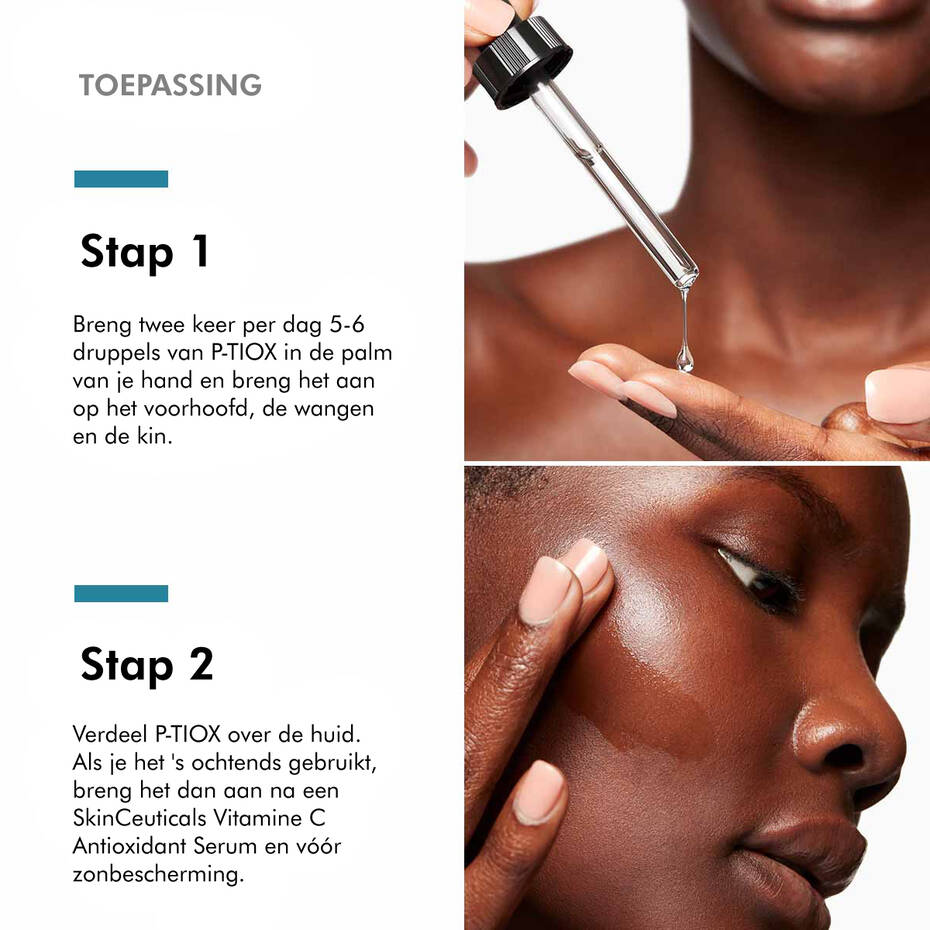 TOEPASSING

Stap 1

Breng twee keer per dag 5-6 druppels van P-TIOX in de palm van je hand en breng het aan op het voorhoofd, de wangen en de kin.

Stap 2

Verdeel P-TIOX over de huid. Als je het 's ochtends gebruikt, breng het dan aan na een SkinCeuticals Vitamine C Antioxidant Serum en vóór zonbescherming.